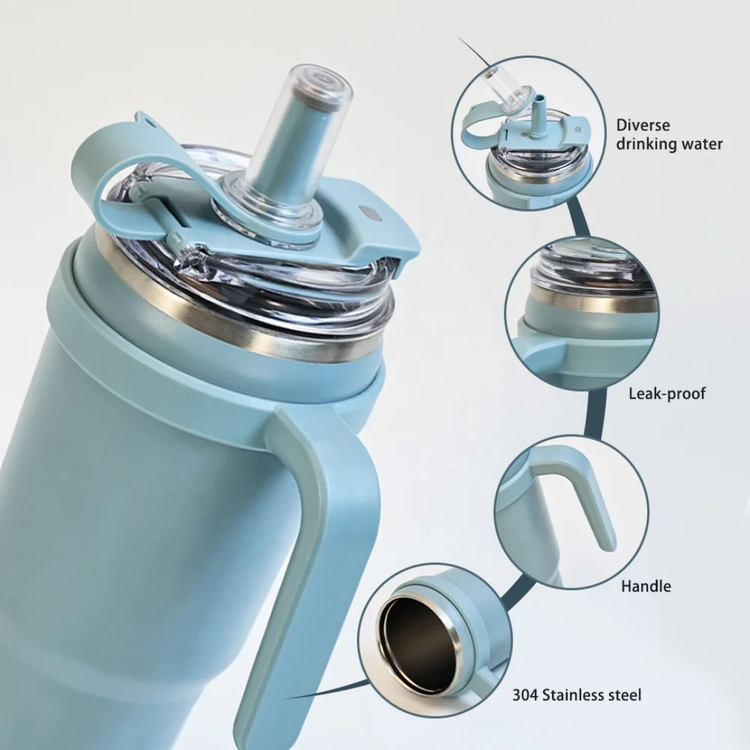 Diverse drinking water

Leak-proof

Handle

304 Stainless steel