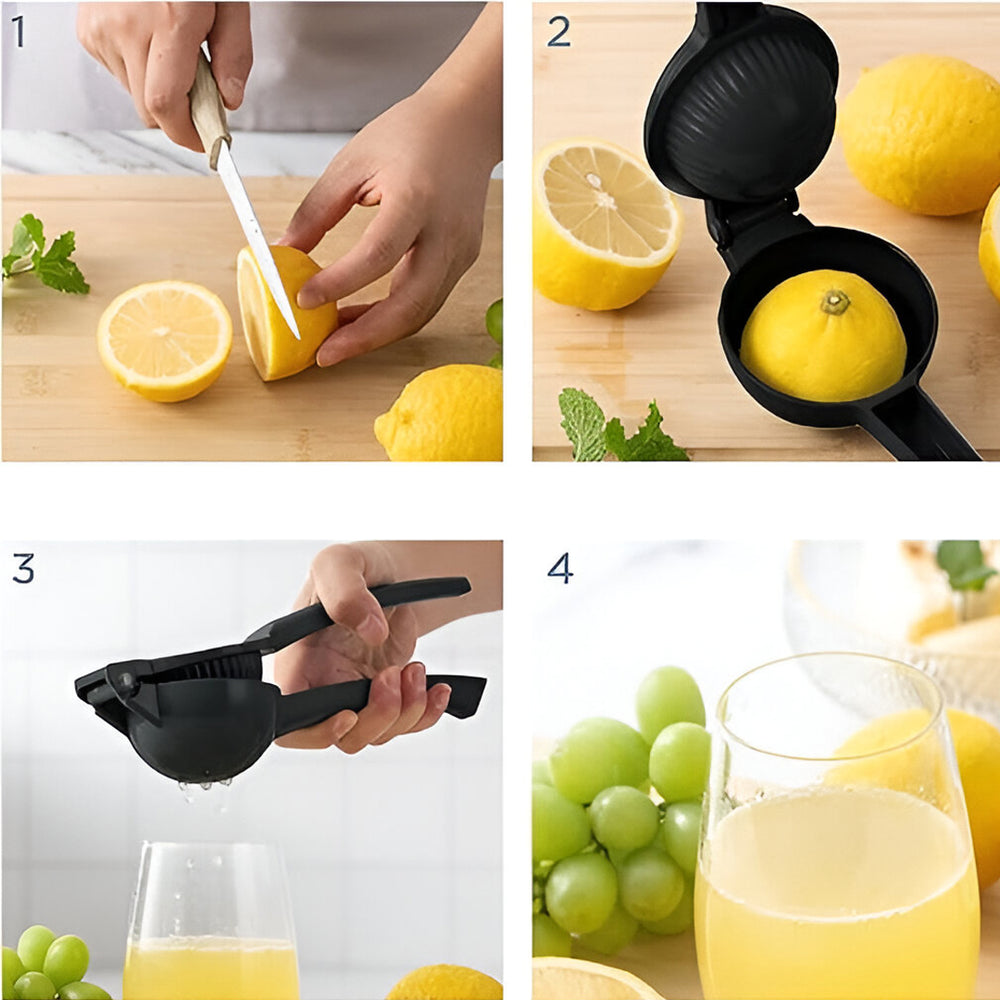 1

2

3

4